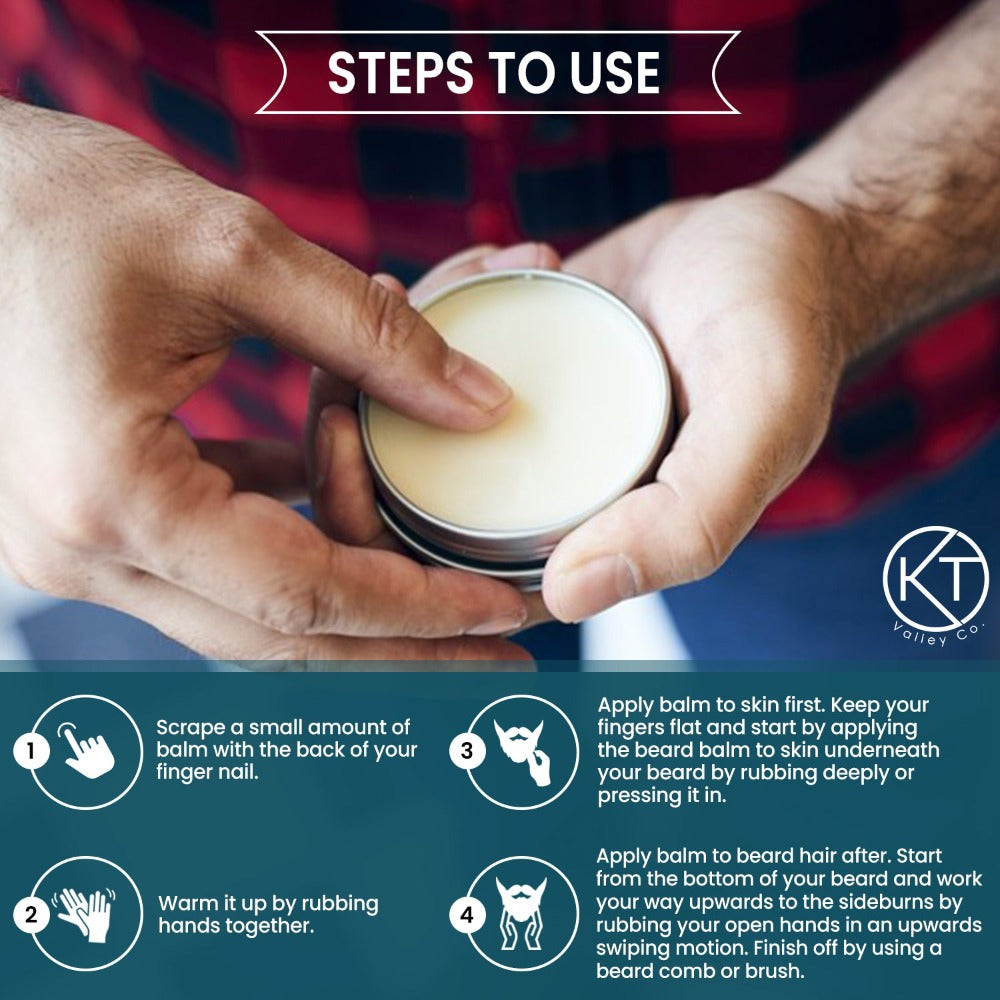 STEPS TO USE

KT
Valley Co.

1 Scrape a small amount of balm with the back of your finger nail.

2 Warm it up by rubbing hands together.

3 Apply balm to skin first. Keep your fingers flat and start by applying the beard balm to skin underneath your beard by rubbing deeply or pressing it in.

4 Apply balm to beard hair after. Start from the bottom of your beard and work your way upwards to the sideburns by rubbing your open hands in an upwards swiping motion. Finish off by using a beard comb or brush.